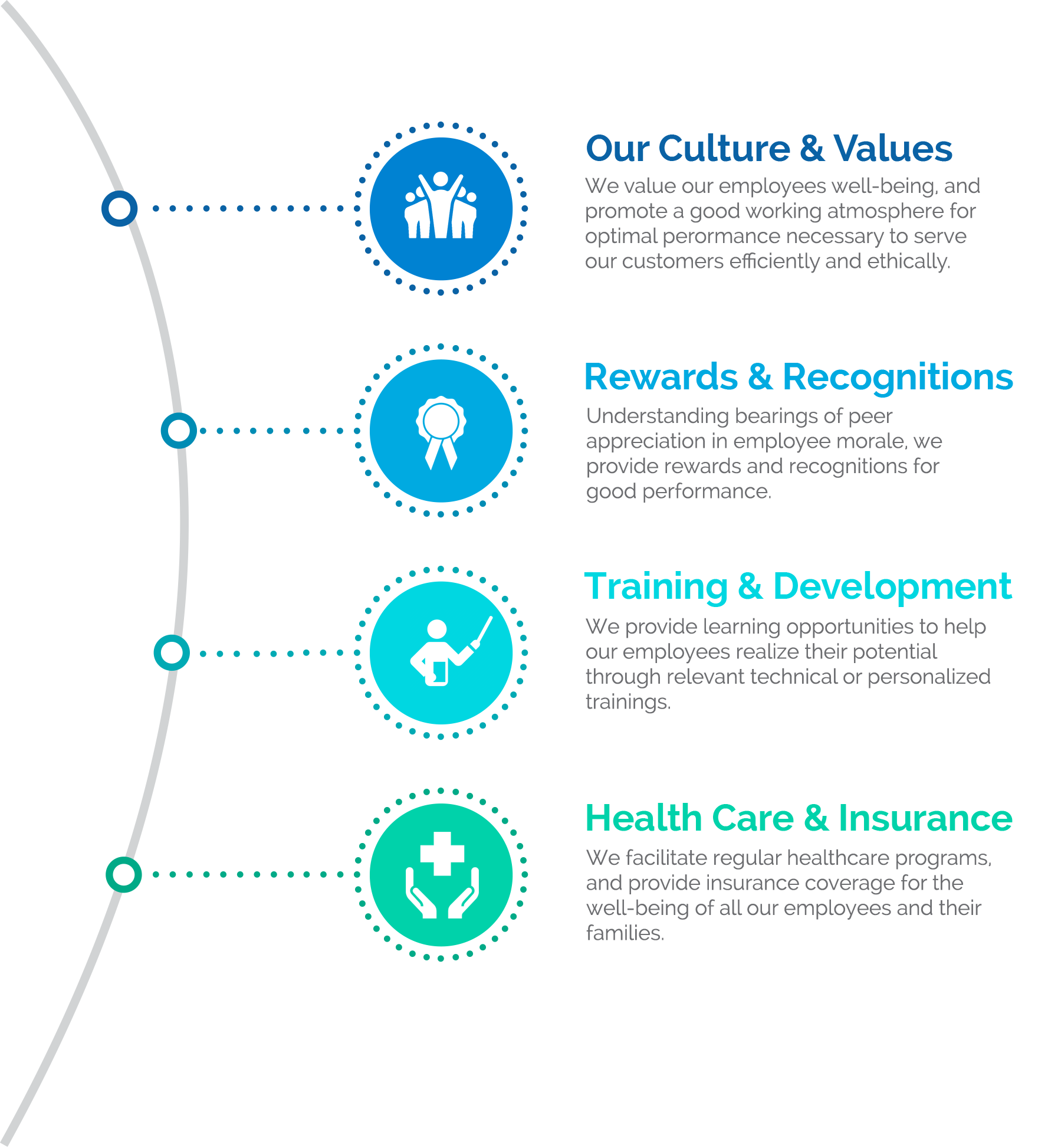 Our Culture & Values

We value our employees well-being, and promote a good working atmosphere for optimal perormance necessary to serve our customers efficiently and ethically.

Rewards & Recognitions

Understanding bearings of peer appreciation in employee morale, we provide rewards and recognitions for good performance.

Training & Development

We provide learning opportunities to help our employees realize their potential through relevant technical or personalized trainings.

Health Care & Insurance

We facilitate regular healthcare programs, and provide insurance coverage for the well-being of all our employees and their families.